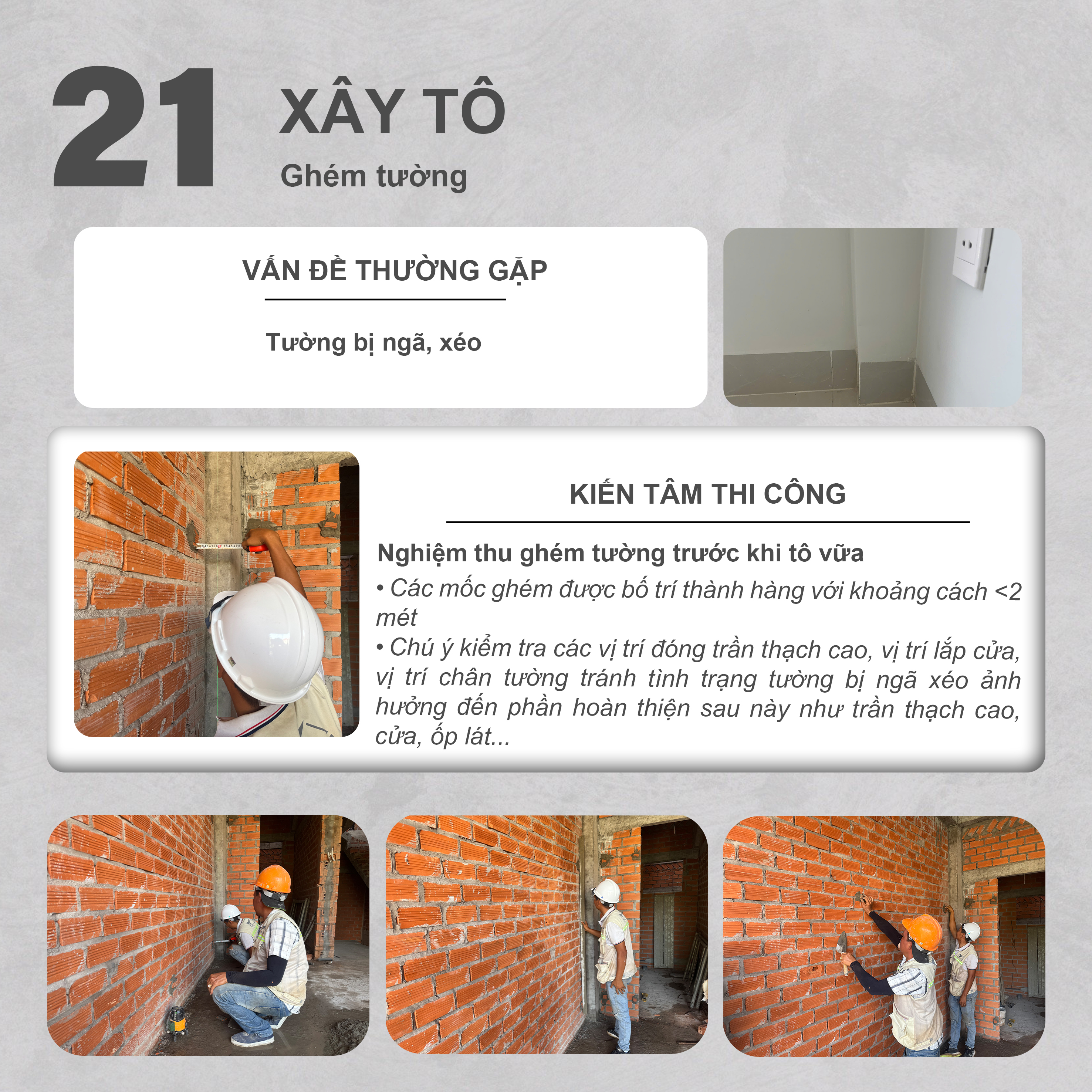 21

XÂY TÔ

Ghém tường

VẤN ĐỀ THƯỜNG GẶP

Tường bị ngã, xéo

KIẾN TÂM THI CÔNG

Nghiệm thu ghém tường trước khi tô vữa

• Các mốc ghém được bố trí thành hàng với khoảng cách <2 mét

• Chú ý kiểm tra các vị trí đóng trần thạch cao, vị trí lắp cửa, vị trí chân tường tránh tình trạng tường bị ngã xéo ảnh hưởng đến phần hoàn thiện sau này như trần thạch cao, cửa, ốp lát...